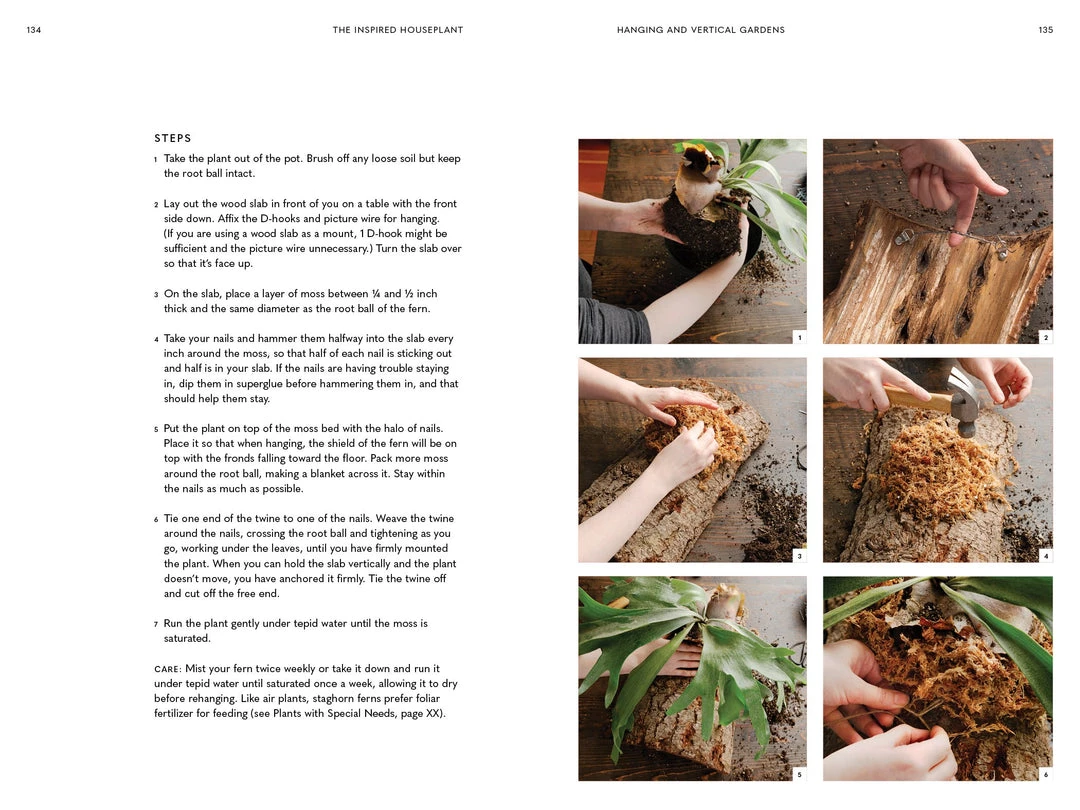 134

THE INSPIRED HOUSEPLANT

STEPS

1 Take the plant out of the pot. Brush off any loose soil but keep the root ball intact.

2 Lay out the wood slab in front of you on a table with the front side down. Affix the D-hooks and picture wire for hanging. (If you are using a wood slab as a mount, 1 D-hook might be sufficient and the picture wire unnecessary.) Turn the slab over so that it's face up.

3 On the slab, place a layer of moss between ¼ and ½ inch thick and the same diameter as the root ball of the fern.

4 Take your nails and hammer them halfway into the slab every inch around the moss, so that half of each nail is sticking out and half is in your slab. If the nails are having trouble staying in, dip them in superglue before hammering them in, and that should help them stay.

5 Put the plant on top of the moss bed with the halo of nails. Place it so that when hanging, the shield of the fern will be on top with the fronds falling toward the floor. Pack more moss around the root ball, making a blanket across it. Stay within the nails as much as possible.

6 Tie one end of the twine to one of the nails. Weave the twine around the nails, crossing the root ball and tightening as you go, working under the leaves, until you have firmly mounted the plant. When you can hold the slab vertically and the plant doesn't move, you have anchored it firmly. Tie the twine off and cut off the free end.

7 Run the plant gently under tepid water until the moss is saturated.

CARE: Mist your fern twice weekly or take it down and run it under tepid water until saturated once a week, allowing it to dry before rehanging. Like air plants, staghorn ferns prefer foliar fertilizer for feeding (see Plants with Special Needs, page XX).

HANGING AND VERTICAL GARDENS

135

1

2

3

4

5

6